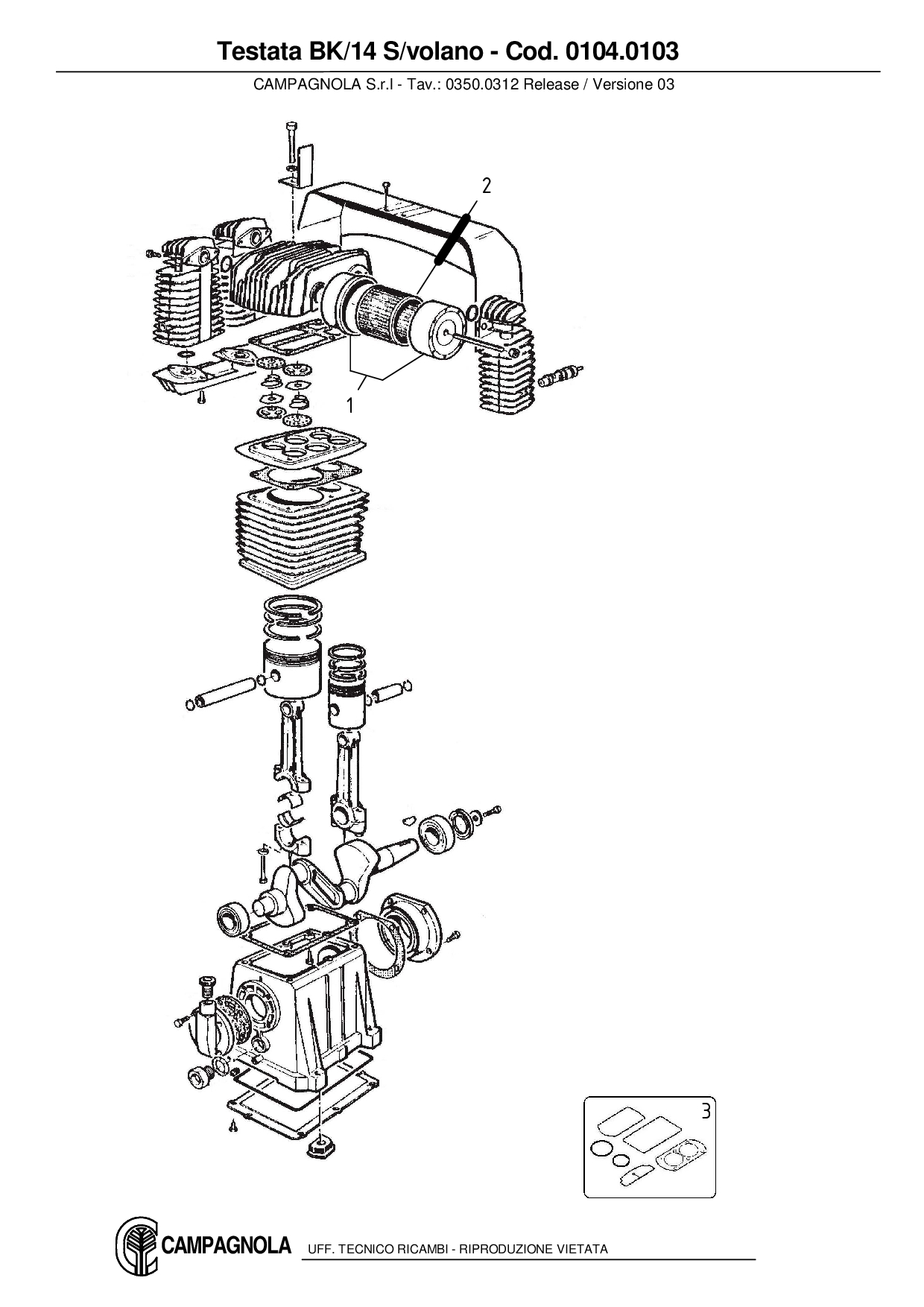 Testata BK/14 S/volano - Cod. 0104.0103

CAMPAGNOLA S.r.l - Tav.: 0350.0312 Release / Versione 03

2

1

3

CAMPAGNOLA

UFF. TECNICO RICAMBI - RIPRODUZIONE VIETATA